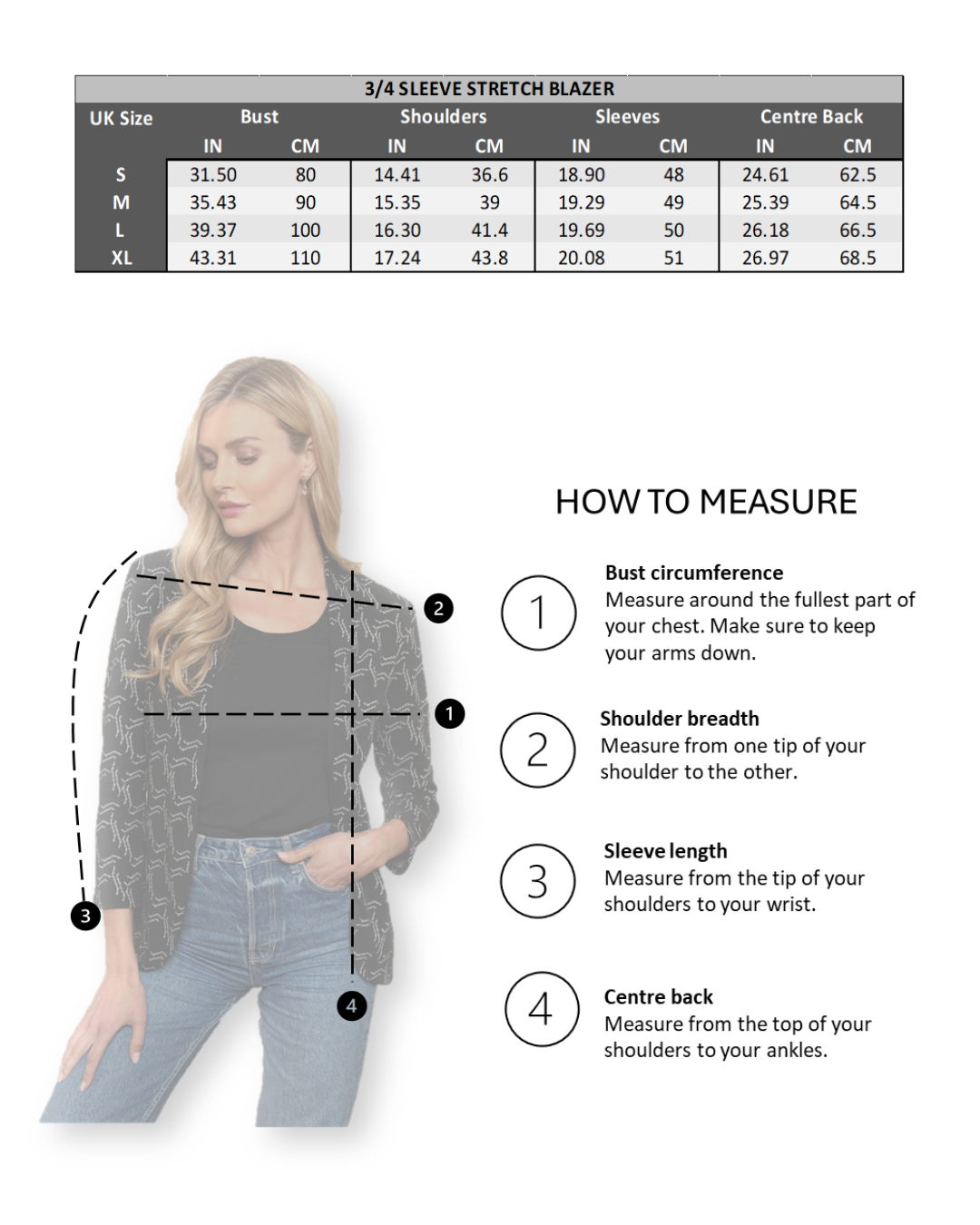 3/4 SLEEVE STRETCH BLAZER

| UK Size | Bust IN | Bust CM | Shoulders IN | Shoulders CM | Sleeves IN | Sleeves CM | Centre Back IN | Centre Back CM |
|---|---|---|---|---|---|---|---|---|
| S | 31.50 | 80 | 14.41 | 36.6 | 18.90 | 48 | 24.61 | 62.5 |
| M | 35.43 | 90 | 15.35 | 39 | 19.29 | 49 | 25.39 | 64.5 |
| L | 39.37 | 100 | 16.30 | 41.4 | 19.69 | 50 | 26.18 | 66.5 |
| XL | 43.31 | 110 | 17.24 | 43.8 | 20.08 | 51 | 26.97 | 68.5 |

2

1

3

4

HOW TO MEASURE

1
Bust circumference
Measure around the fullest part of your chest. Make sure to keep your arms down.

2
Shoulder breadth
Measure from one tip of your shoulder to the other.

3
Sleeve length
Measure from the tip of your shoulders to your wrist.

4
Centre back
Measure from the top of your shoulders to your ankles.