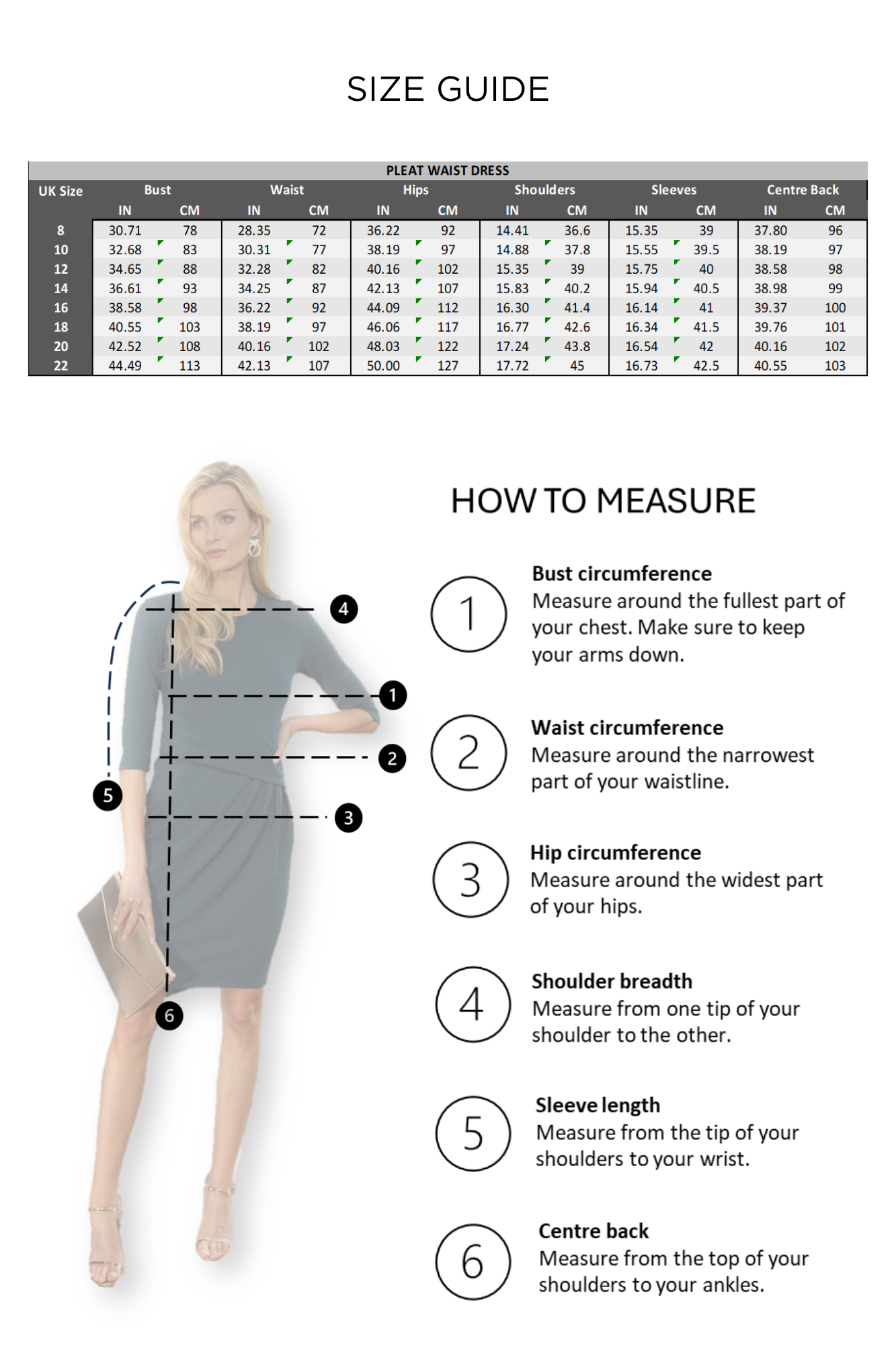 SIZE GUIDE

PLEAT WAIST DRESS

| UK Size | Bust IN | Bust CM | Waist IN | Waist CM | Hips IN | Hips CM | Shoulders IN | Shoulders CM | Sleeves IN | Sleeves CM | Centre Back IN | Centre Back CM |
|---|---|---|---|---|---|---|---|---|---|---|---|---|
| 8 | 30.71 | 78 | 28.35 | 72 | 36.22 | 92 | 14.41 | 36.6 | 15.35 | 39 | 37.80 | 96 |
| 10 | 32.68 | 83 | 30.31 | 77 | 38.19 | 97 | 14.88 | 37.8 | 15.55 | 39.5 | 38.19 | 97 |
| 12 | 34.65 | 88 | 32.28 | 82 | 40.16 | 102 | 15.35 | 39 | 15.75 | 40 | 38.58 | 98 |
| 14 | 36.61 | 93 | 34.25 | 87 | 42.13 | 107 | 15.83 | 40.2 | 15.94 | 40.5 | 38.98 | 99 |
| 16 | 38.58 | 98 | 36.22 | 92 | 44.09 | 112 | 16.30 | 41.4 | 16.14 | 41 | 39.37 | 100 |
| 18 | 40.55 | 103 | 38.19 | 97 | 46.06 | 117 | 16.77 | 42.6 | 16.34 | 41.5 | 39.76 | 101 |
| 20 | 42.52 | 108 | 40.16 | 102 | 48.03 | 122 | 17.24 | 43.8 | 16.54 | 42 | 40.16 | 102 |
| 22 | 44.49 | 113 | 42.13 | 107 | 50.00 | 127 | 17.72 | 45 | 16.73 | 42.5 | 40.55 | 103 |

4
1
2
5
3
6

HOW TO MEASURE

1
Bust circumference
Measure around the fullest part of your chest. Make sure to keep your arms down.

2
Waist circumference
Measure around the narrowest part of your waistline.

3
Hip circumference
Measure around the widest part of your hips.

4
Shoulder breadth
Measure from one tip of your shoulder to the other.

5
Sleeve length
Measure from the tip of your shoulders to your wrist.

6
Centre back
Measure from the top of your shoulders to your ankles.