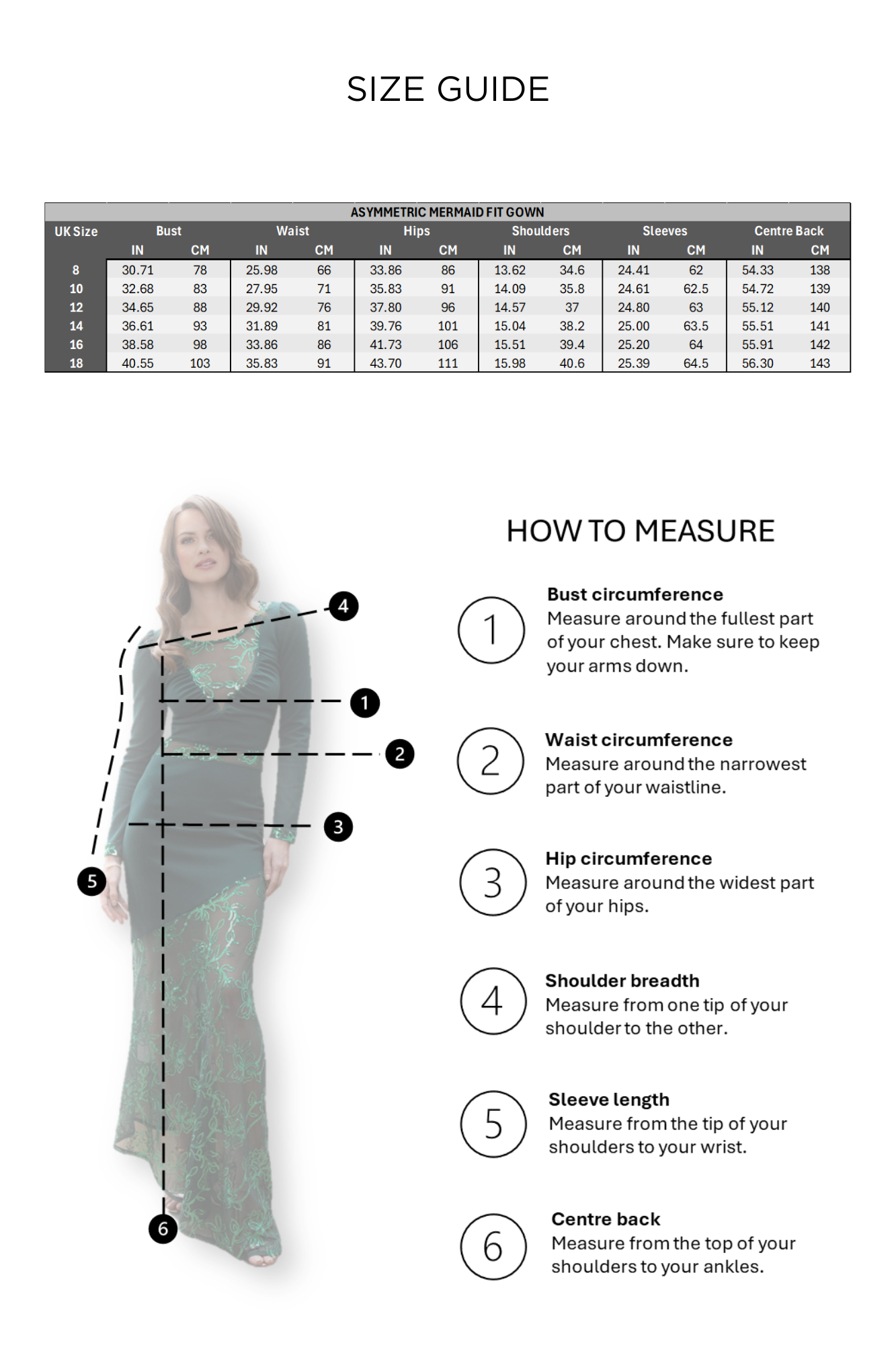 SIZE GUIDE

ASYMMETRIC MERMAID FIT GOWN

| UK Size | Bust IN | Bust CM | Waist IN | Waist CM | Hips IN | Hips CM | Shoulders IN | Shoulders CM | Sleeves IN | Sleeves CM | Centre Back IN | Centre Back CM |
|---|---|---|---|---|---|---|---|---|---|---|---|---|
| 8 | 30.71 | 78 | 25.98 | 66 | 33.86 | 86 | 13.62 | 34.6 | 24.41 | 62 | 54.33 | 138 |
| 10 | 32.68 | 83 | 27.95 | 71 | 35.83 | 91 | 14.09 | 35.8 | 24.61 | 62.5 | 54.72 | 139 |
| 12 | 34.65 | 88 | 29.92 | 76 | 37.80 | 96 | 14.57 | 37 | 24.80 | 63 | 55.12 | 140 |
| 14 | 36.61 | 93 | 31.89 | 81 | 39.76 | 101 | 15.04 | 38.2 | 25.00 | 63.5 | 55.51 | 141 |
| 16 | 38.58 | 98 | 33.86 | 86 | 41.73 | 106 | 15.51 | 39.4 | 25.20 | 64 | 55.91 | 142 |
| 18 | 40.55 | 103 | 35.83 | 91 | 43.70 | 111 | 15.98 | 40.6 | 25.39 | 64.5 | 56.30 | 143 |

4
1
2
3
5
6

HOW TO MEASURE

1
Bust circumference
Measure around the fullest part of your chest. Make sure to keep your arms down.

2
Waist circumference
Measure around the narrowest part of your waistline.

3
Hip circumference
Measure around the widest part of your hips.

4
Shoulder breadth
Measure from one tip of your shoulder to the other.

5
Sleeve length
Measure from the tip of your shoulders to your wrist.

6
Centre back
Measure from the top of your shoulders to your ankles.