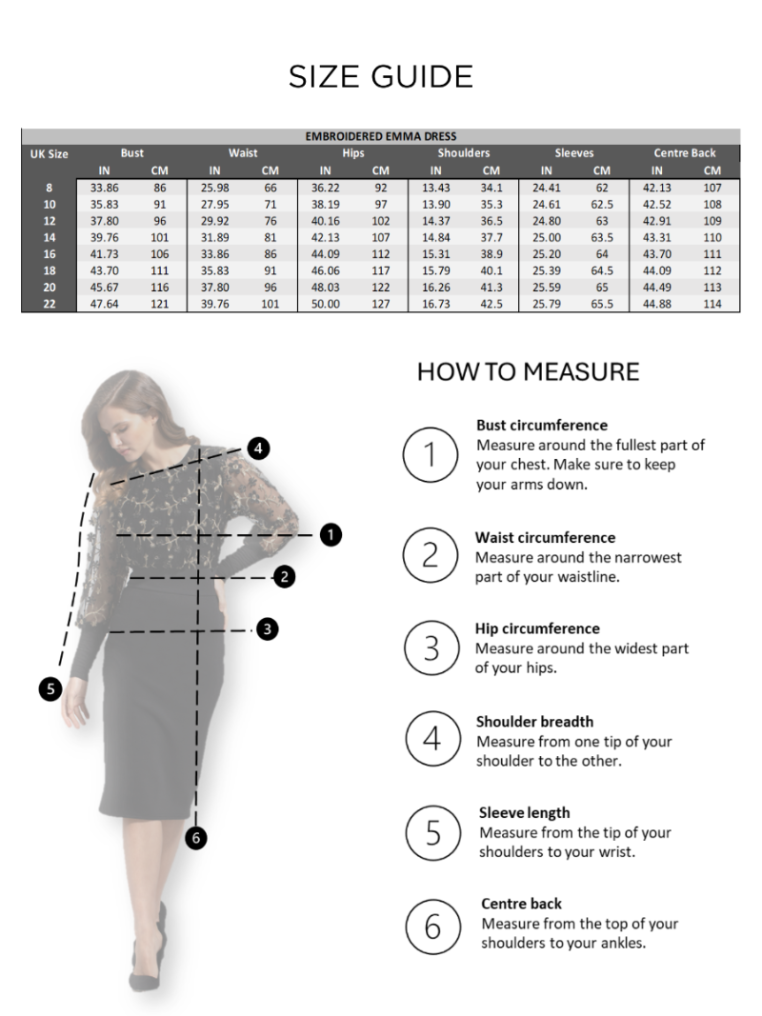 SIZE GUIDE

EMBROIDERED EMMA DRESS

| UK Size | Bust IN | Bust CM | Waist IN | Waist CM | Hips IN | Hips CM | Shoulders IN | Shoulders CM | Sleeves IN | Sleeves CM | Centre Back IN | Centre Back CM |
|---|---|---|---|---|---|---|---|---|---|---|---|---|
| 8 | 33.86 | 86 | 25.98 | 66 | 36.22 | 92 | 13.43 | 34.1 | 24.41 | 62 | 42.13 | 107 |
| 10 | 35.83 | 91 | 27.95 | 71 | 38.19 | 97 | 13.90 | 35.3 | 24.61 | 62.5 | 42.52 | 108 |
| 12 | 37.80 | 96 | 29.92 | 76 | 40.16 | 102 | 14.37 | 36.5 | 24.80 | 63 | 42.91 | 109 |
| 14 | 39.76 | 101 | 31.89 | 81 | 42.13 | 107 | 14.84 | 37.7 | 25.00 | 63.5 | 43.31 | 110 |
| 16 | 41.73 | 106 | 33.86 | 86 | 44.09 | 112 | 15.31 | 38.9 | 25.20 | 64 | 43.70 | 111 |
| 18 | 43.70 | 111 | 35.83 | 91 | 46.06 | 117 | 15.79 | 40.1 | 25.39 | 64.5 | 44.09 | 112 |
| 20 | 45.67 | 116 | 37.80 | 96 | 48.03 | 122 | 16.26 | 41.3 | 25.59 | 65 | 44.49 | 113 |
| 22 | 47.64 | 121 | 39.76 | 101 | 50.00 | 127 | 16.73 | 42.5 | 25.79 | 65.5 | 44.88 | 114 |

4
1
2
3
5
6

HOW TO MEASURE

1
Bust circumference
Measure around the fullest part of your chest. Make sure to keep your arms down.

2
Waist circumference
Measure around the narrowest part of your waistline.

3
Hip circumference
Measure around the widest part of your hips.

4
Shoulder breadth
Measure from one tip of your shoulder to the other.

5
Sleeve length
Measure from the tip of your shoulders to your wrist.

6
Centre back
Measure from the top of your shoulders to your ankles.