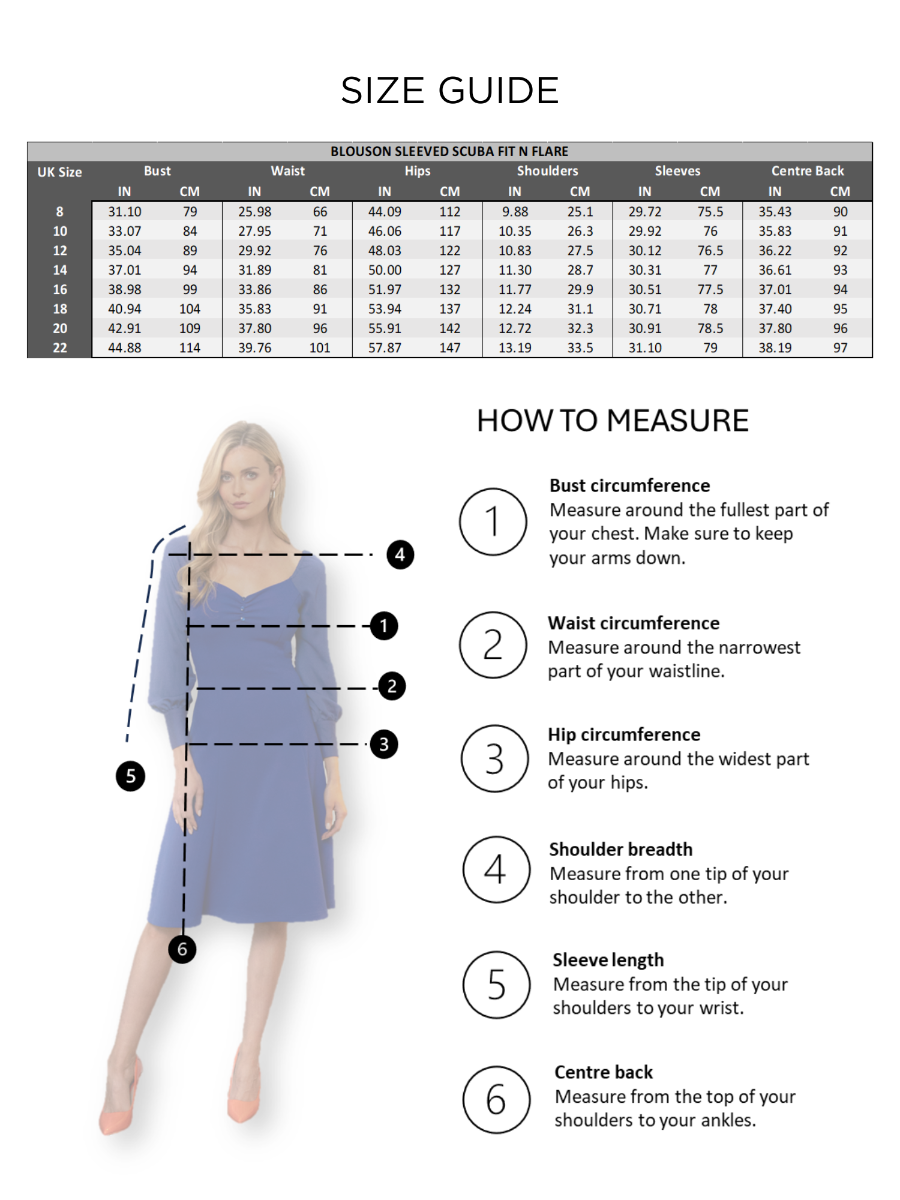 SIZE GUIDE

BLOUSON SLEEVED SCUBA FIT N FLARE

| UK Size | Bust IN | Bust CM | Waist IN | Waist CM | Hips IN | Hips CM | Shoulders IN | Shoulders CM | Sleeves IN | Sleeves CM | Centre Back IN | Centre Back CM |
|---|---|---|---|---|---|---|---|---|---|---|---|---|
| 8 | 31.10 | 79 | 25.98 | 66 | 44.09 | 112 | 9.88 | 25.1 | 29.72 | 75.5 | 35.43 | 90 |
| 10 | 33.07 | 84 | 27.95 | 71 | 46.06 | 117 | 10.35 | 26.3 | 29.92 | 76 | 35.83 | 91 |
| 12 | 35.04 | 89 | 29.92 | 76 | 48.03 | 122 | 10.83 | 27.5 | 30.12 | 76.5 | 36.22 | 92 |
| 14 | 37.01 | 94 | 31.89 | 81 | 50.00 | 127 | 11.30 | 28.7 | 30.31 | 77 | 36.61 | 93 |
| 16 | 38.98 | 99 | 33.86 | 86 | 51.97 | 132 | 11.77 | 29.9 | 30.51 | 77.5 | 37.01 | 94 |
| 18 | 40.94 | 104 | 35.83 | 91 | 53.94 | 137 | 12.24 | 31.1 | 30.71 | 78 | 37.40 | 95 |
| 20 | 42.91 | 109 | 37.80 | 96 | 55.91 | 142 | 12.72 | 32.3 | 30.91 | 78.5 | 37.80 | 96 |
| 22 | 44.88 | 114 | 39.76 | 101 | 57.87 | 147 | 13.19 | 33.5 | 31.10 | 79 | 38.19 | 97 |

4
1
2
3
5
6

HOW TO MEASURE

1
Bust circumference
Measure around the fullest part of your chest. Make sure to keep your arms down.

2
Waist circumference
Measure around the narrowest part of your waistline.

3
Hip circumference
Measure around the widest part of your hips.

4
Shoulder breadth
Measure from one tip of your shoulder to the other.

5
Sleeve length
Measure from the tip of your shoulders to your wrist.

6
Centre back
Measure from the top of your shoulders to your ankles.