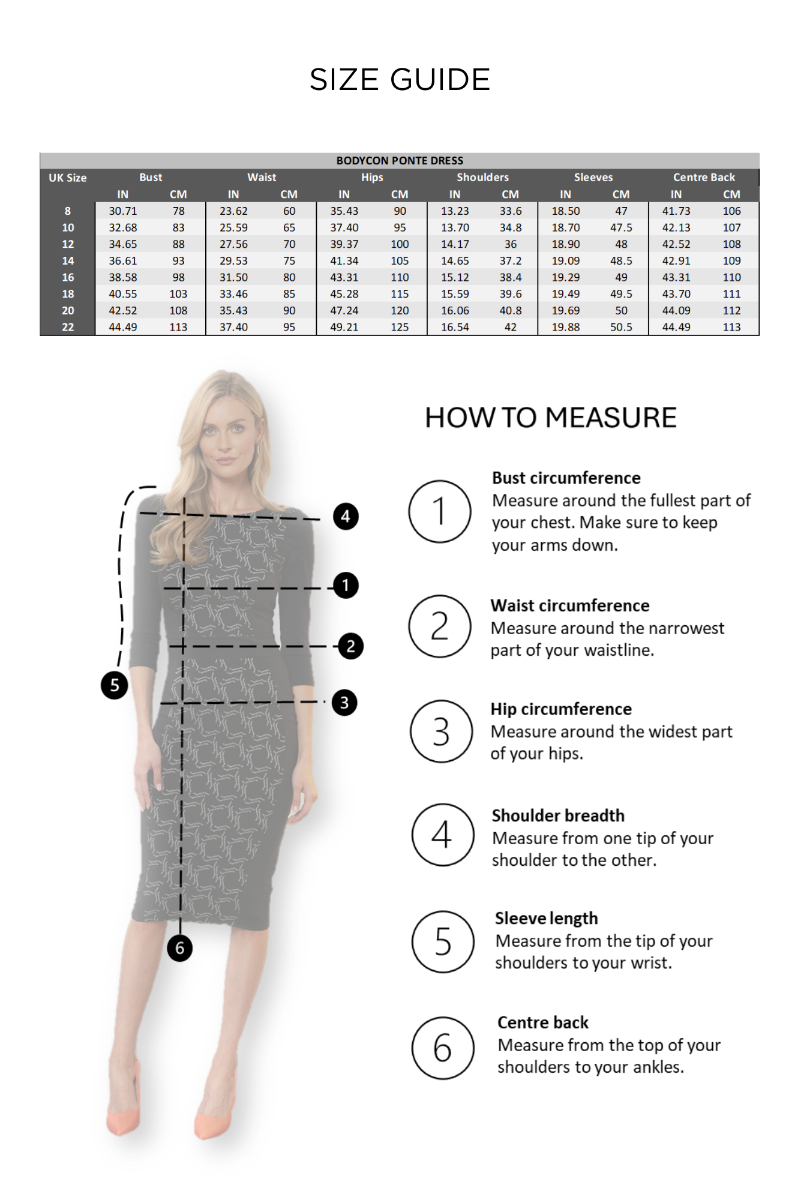 SIZE GUIDE

BODYCON PONTE DRESS

| UK Size | Bust IN | Bust CM | Waist IN | Waist CM | Hips IN | Hips CM | Shoulders IN | Shoulders CM | Sleeves IN | Sleeves CM | Centre Back IN | Centre Back CM |
|---|---|---|---|---|---|---|---|---|---|---|---|---|
| 8 | 30.71 | 78 | 23.62 | 60 | 35.43 | 90 | 13.23 | 33.6 | 18.50 | 47 | 41.73 | 106 |
| 10 | 32.68 | 83 | 25.59 | 65 | 37.40 | 95 | 13.70 | 34.8 | 18.70 | 47.5 | 42.13 | 107 |
| 12 | 34.65 | 88 | 27.56 | 70 | 39.37 | 100 | 14.17 | 36 | 18.90 | 48 | 42.52 | 108 |
| 14 | 36.61 | 93 | 29.53 | 75 | 41.34 | 105 | 14.65 | 37.2 | 19.09 | 48.5 | 42.91 | 109 |
| 16 | 38.58 | 98 | 31.50 | 80 | 43.31 | 110 | 15.12 | 38.4 | 19.29 | 49 | 43.31 | 110 |
| 18 | 40.55 | 103 | 33.46 | 85 | 45.28 | 115 | 15.59 | 39.6 | 19.49 | 49.5 | 43.70 | 111 |
| 20 | 42.52 | 108 | 35.43 | 90 | 47.24 | 120 | 16.06 | 40.8 | 19.69 | 50 | 44.09 | 112 |
| 22 | 44.49 | 113 | 37.40 | 95 | 49.21 | 125 | 16.54 | 42 | 19.88 | 50.5 | 44.49 | 113 |

4
1
2
5
3
6

HOW TO MEASURE

1 Bust circumference
Measure around the fullest part of your chest. Make sure to keep your arms down.

2 Waist circumference
Measure around the narrowest part of your waistline.

3 Hip circumference
Measure around the widest part of your hips.

4 Shoulder breadth
Measure from one tip of your shoulder to the other.

5 Sleeve length
Measure from the tip of your shoulders to your wrist.

6 Centre back
Measure from the top of your shoulders to your ankles.