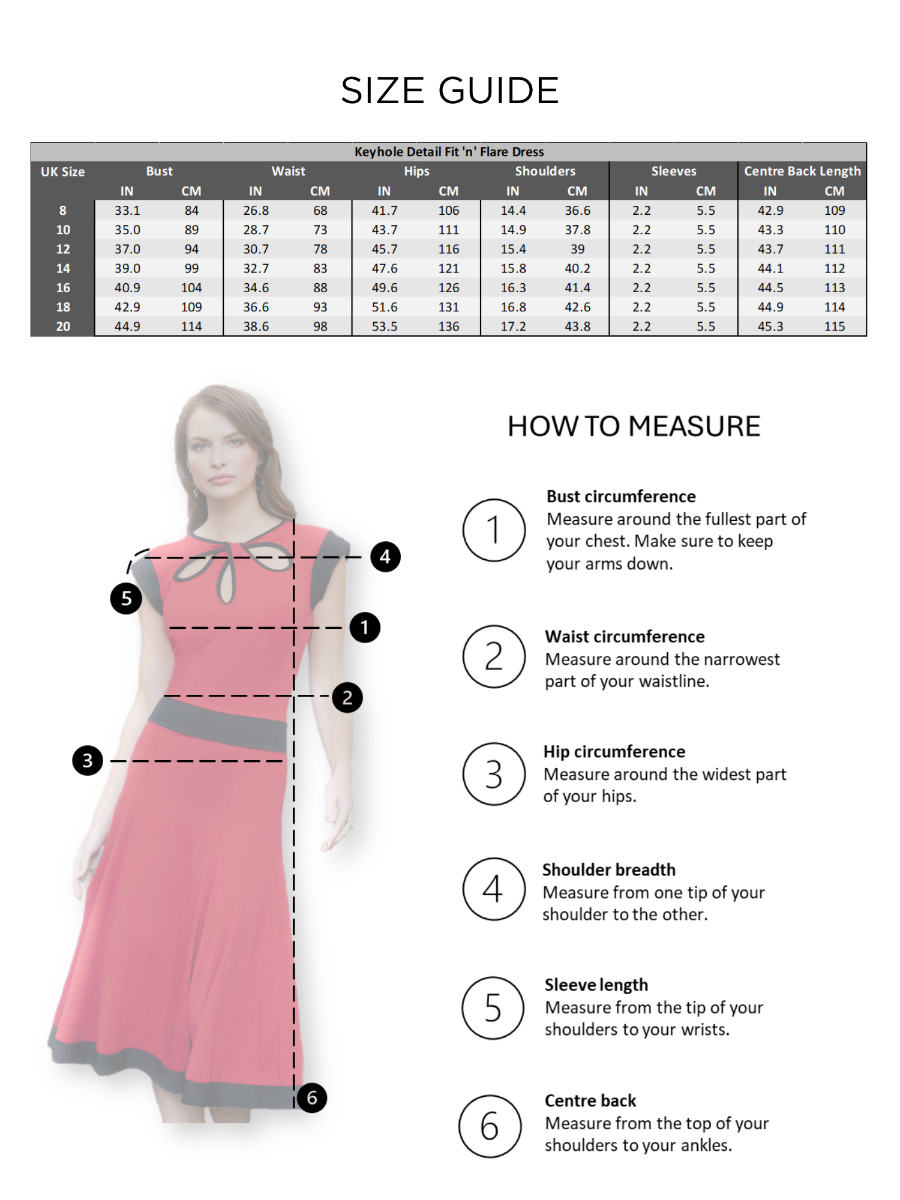 SIZE GUIDE

Keyhole Detail Fit 'n' Flare Dress

| UK Size | Bust IN | Bust CM | Waist IN | Waist CM | Hips IN | Hips CM | Shoulders IN | Shoulders CM | Sleeves IN | Sleeves CM | Centre Back Length IN | Centre Back Length CM |
|---|---|---|---|---|---|---|---|---|---|---|---|---|
| 8 | 33.1 | 84 | 26.8 | 68 | 41.7 | 106 | 14.4 | 36.6 | 2.2 | 5.5 | 42.9 | 109 |
| 10 | 35.0 | 89 | 28.7 | 73 | 43.7 | 111 | 14.9 | 37.8 | 2.2 | 5.5 | 43.3 | 110 |
| 12 | 37.0 | 94 | 30.7 | 78 | 45.7 | 116 | 15.4 | 39 | 2.2 | 5.5 | 43.7 | 111 |
| 14 | 39.0 | 99 | 32.7 | 83 | 47.6 | 121 | 15.8 | 40.2 | 2.2 | 5.5 | 44.1 | 112 |
| 16 | 40.9 | 104 | 34.6 | 88 | 49.6 | 126 | 16.3 | 41.4 | 2.2 | 5.5 | 44.5 | 113 |
| 18 | 42.9 | 109 | 36.6 | 93 | 51.6 | 131 | 16.8 | 42.6 | 2.2 | 5.5 | 44.9 | 114 |
| 20 | 44.9 | 114 | 38.6 | 98 | 53.5 | 136 | 17.2 | 43.8 | 2.2 | 5.5 | 45.3 | 115 |

4
5
1
2
3
6

HOW TO MEASURE

1 Bust circumference
Measure around the fullest part of your chest. Make sure to keep your arms down.

2 Waist circumference
Measure around the narrowest part of your waistline.

3 Hip circumference
Measure around the widest part of your hips.

4 Shoulder breadth
Measure from one tip of your shoulder to the other.

5 Sleeve length
Measure from the tip of your shoulders to your wrists.

6 Centre back
Measure from the top of your shoulders to your ankles.