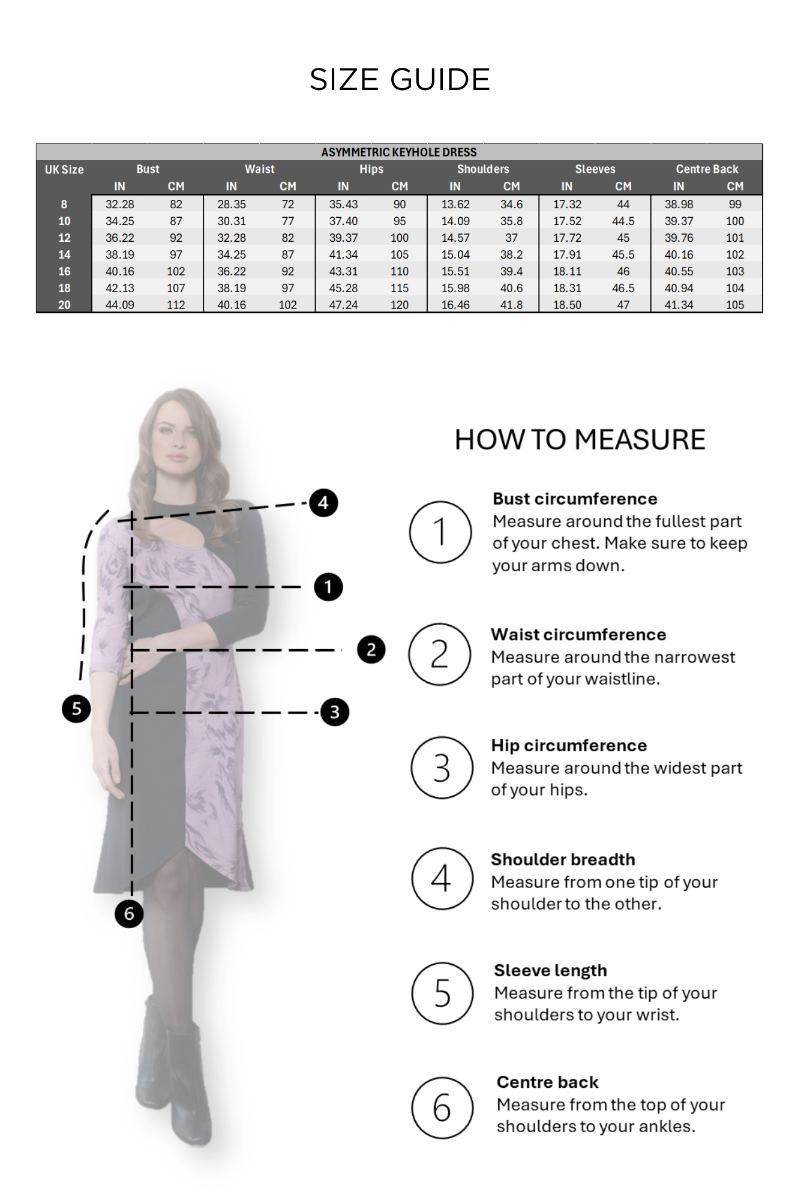 SIZE GUIDE

ASYMMETRIC KEYHOLE DRESS

| UK Size | Bust IN | Bust CM | Waist IN | Waist CM | Hips IN | Hips CM | Shoulders IN | Shoulders CM | Sleeves IN | Sleeves CM | Centre Back IN | Centre Back CM |
|---|---|---|---|---|---|---|---|---|---|---|---|---|
| 8 | 32.28 | 82 | 28.35 | 72 | 35.43 | 90 | 13.62 | 34.6 | 17.32 | 44 | 38.98 | 99 |
| 10 | 34.25 | 87 | 30.31 | 77 | 37.40 | 95 | 14.09 | 35.8 | 17.52 | 44.5 | 39.37 | 100 |
| 12 | 36.22 | 92 | 32.28 | 82 | 39.37 | 100 | 14.57 | 37 | 17.72 | 45 | 39.76 | 101 |
| 14 | 38.19 | 97 | 34.25 | 87 | 41.34 | 105 | 15.04 | 38.2 | 17.91 | 45.5 | 40.16 | 102 |
| 16 | 40.16 | 102 | 36.22 | 92 | 43.31 | 110 | 15.51 | 39.4 | 18.11 | 46 | 40.55 | 103 |
| 18 | 42.13 | 107 | 38.19 | 97 | 45.28 | 115 | 15.98 | 40.6 | 18.31 | 46.5 | 40.94 | 104 |
| 20 | 44.09 | 112 | 40.16 | 102 | 47.24 | 120 | 16.46 | 41.8 | 18.50 | 47 | 41.34 | 105 |

4
1
2
5
3
6

HOW TO MEASURE

1
Bust circumference
Measure around the fullest part of your chest. Make sure to keep your arms down.

2
Waist circumference
Measure around the narrowest part of your waistline.

3
Hip circumference
Measure around the widest part of your hips.

4
Shoulder breadth
Measure from one tip of your shoulder to the other.

5
Sleeve length
Measure from the tip of your shoulders to your wrist.

6
Centre back
Measure from the top of your shoulders to your ankles.