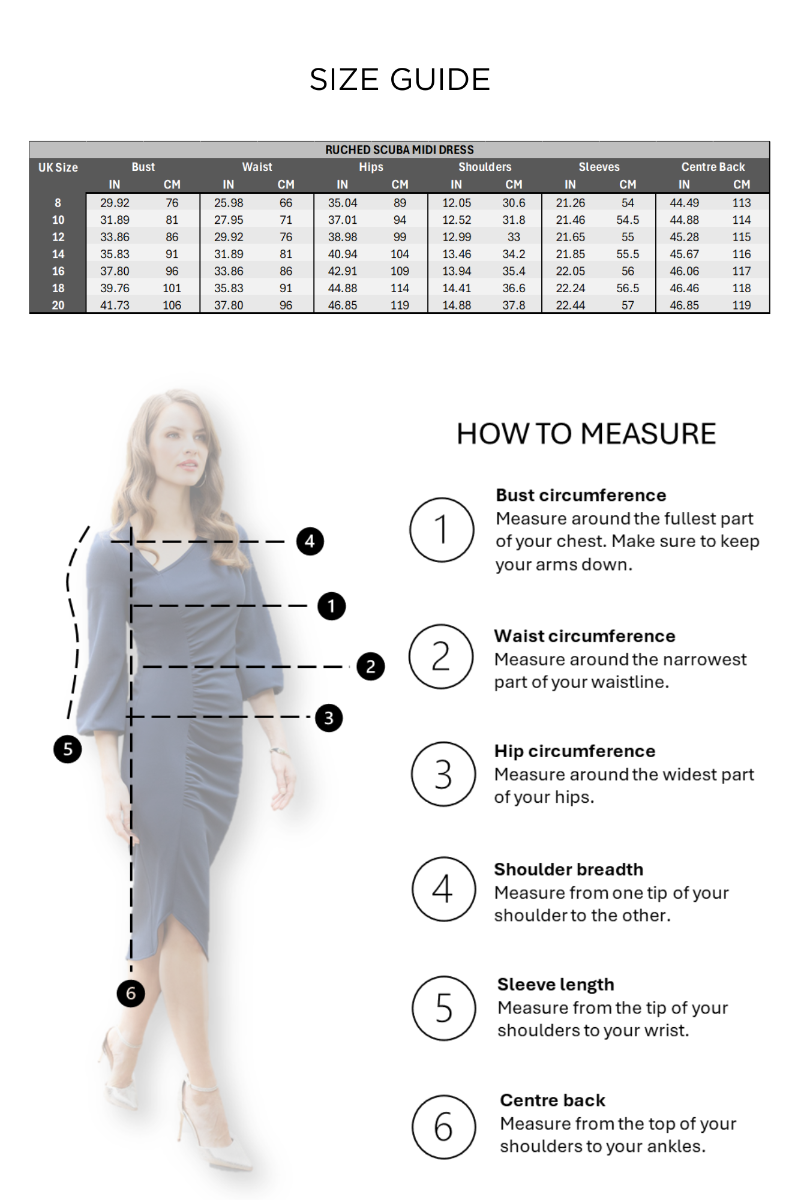 SIZE GUIDE

RUCHED SCUBA MIDI DRESS

| UK Size | Bust |  | Waist |  | Hips |  | Shoulders |  | Sleeves |  | Centre Back |  |
|---|---|---|---|---|---|---|---|---|---|---|---|---|
|  | IN | CM | IN | CM | IN | CM | IN | CM | IN | CM | IN | CM |
| 8 | 29.92 | 76 | 25.98 | 66 | 35.04 | 89 | 12.05 | 30.6 | 21.26 | 54 | 44.49 | 113 |
| 10 | 31.89 | 81 | 27.95 | 71 | 37.01 | 94 | 12.52 | 31.8 | 21.46 | 54.5 | 44.88 | 114 |
| 12 | 33.86 | 86 | 29.92 | 76 | 38.98 | 99 | 12.99 | 33 | 21.65 | 55 | 45.28 | 115 |
| 14 | 35.83 | 91 | 31.89 | 81 | 40.94 | 104 | 13.46 | 34.2 | 21.85 | 55.5 | 45.67 | 116 |
| 16 | 37.80 | 96 | 33.86 | 86 | 42.91 | 109 | 13.94 | 35.4 | 22.05 | 56 | 46.06 | 117 |
| 18 | 39.76 | 101 | 35.83 | 91 | 44.88 | 114 | 14.41 | 36.6 | 22.24 | 56.5 | 46.46 | 118 |
| 20 | 41.73 | 106 | 37.80 | 96 | 46.85 | 119 | 14.88 | 37.8 | 22.44 | 57 | 46.85 | 119 |

4
1
2
3
5
6

HOW TO MEASURE

1
Bust circumference
Measure around the fullest part of your chest. Make sure to keep your arms down.

2
Waist circumference
Measure around the narrowest part of your waistline.

3
Hip circumference
Measure around the widest part of your hips.

4
Shoulder breadth
Measure from one tip of your shoulder to the other.

5
Sleeve length
Measure from the tip of your shoulders to your wrist.

6
Centre back
Measure from the top of your shoulders to your ankles.