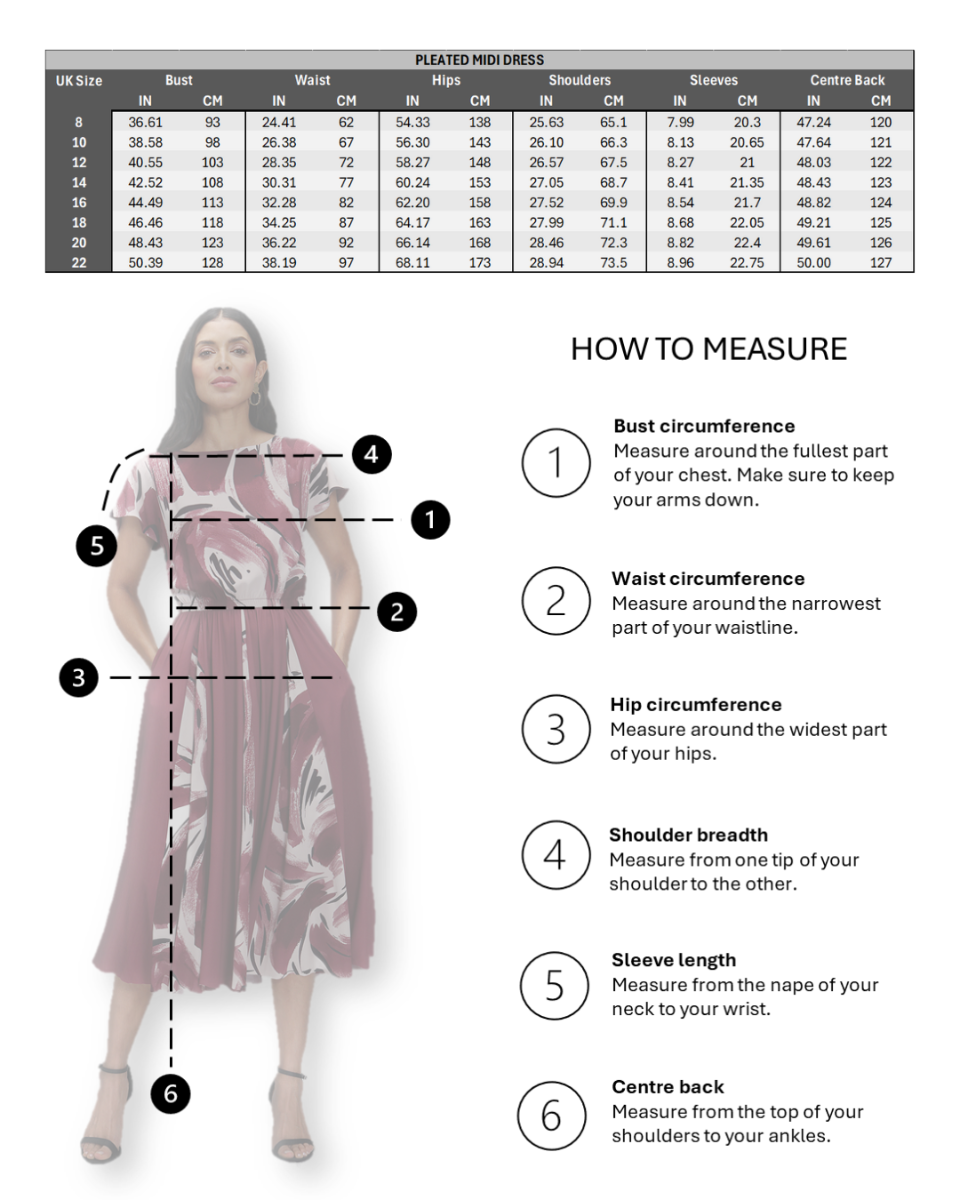 PLEATED MIDI DRESS

| UK Size | Bust IN | Bust CM | Waist IN | Waist CM | Hips IN | Hips CM | Shoulders IN | Shoulders CM | Sleeves IN | Sleeves CM | Centre Back IN | Centre Back CM |
|---|---|---|---|---|---|---|---|---|---|---|---|---|
| 8 | 36.61 | 93 | 24.41 | 62 | 54.33 | 138 | 25.63 | 65.1 | 7.99 | 20.3 | 47.24 | 120 |
| 10 | 38.58 | 98 | 26.38 | 67 | 56.30 | 143 | 26.10 | 66.3 | 8.13 | 20.65 | 47.64 | 121 |
| 12 | 40.55 | 103 | 28.35 | 72 | 58.27 | 148 | 26.57 | 67.5 | 8.27 | 21 | 48.03 | 122 |
| 14 | 42.52 | 108 | 30.31 | 77 | 60.24 | 153 | 27.05 | 68.7 | 8.41 | 21.35 | 48.43 | 123 |
| 16 | 44.49 | 113 | 32.28 | 82 | 62.20 | 158 | 27.52 | 69.9 | 8.54 | 21.7 | 48.82 | 124 |
| 18 | 46.46 | 118 | 34.25 | 87 | 64.17 | 163 | 27.99 | 71.1 | 8.68 | 22.05 | 49.21 | 125 |
| 20 | 48.43 | 123 | 36.22 | 92 | 66.14 | 168 | 28.46 | 72.3 | 8.82 | 22.4 | 49.61 | 126 |
| 22 | 50.39 | 128 | 38.19 | 97 | 68.11 | 173 | 28.94 | 73.5 | 8.96 | 22.75 | 50.00 | 127 |

4
1
5
2
3
6

HOW TO MEASURE

1 Bust circumference
Measure around the fullest part of your chest. Make sure to keep your arms down.

2 Waist circumference
Measure around the narrowest part of your waistline.

3 Hip circumference
Measure around the widest part of your hips.

4 Shoulder breadth
Measure from one tip of your shoulder to the other.

5 Sleeve length
Measure from the nape of your neck to your wrist.

6 Centre back
Measure from the top of your shoulders to your ankles.