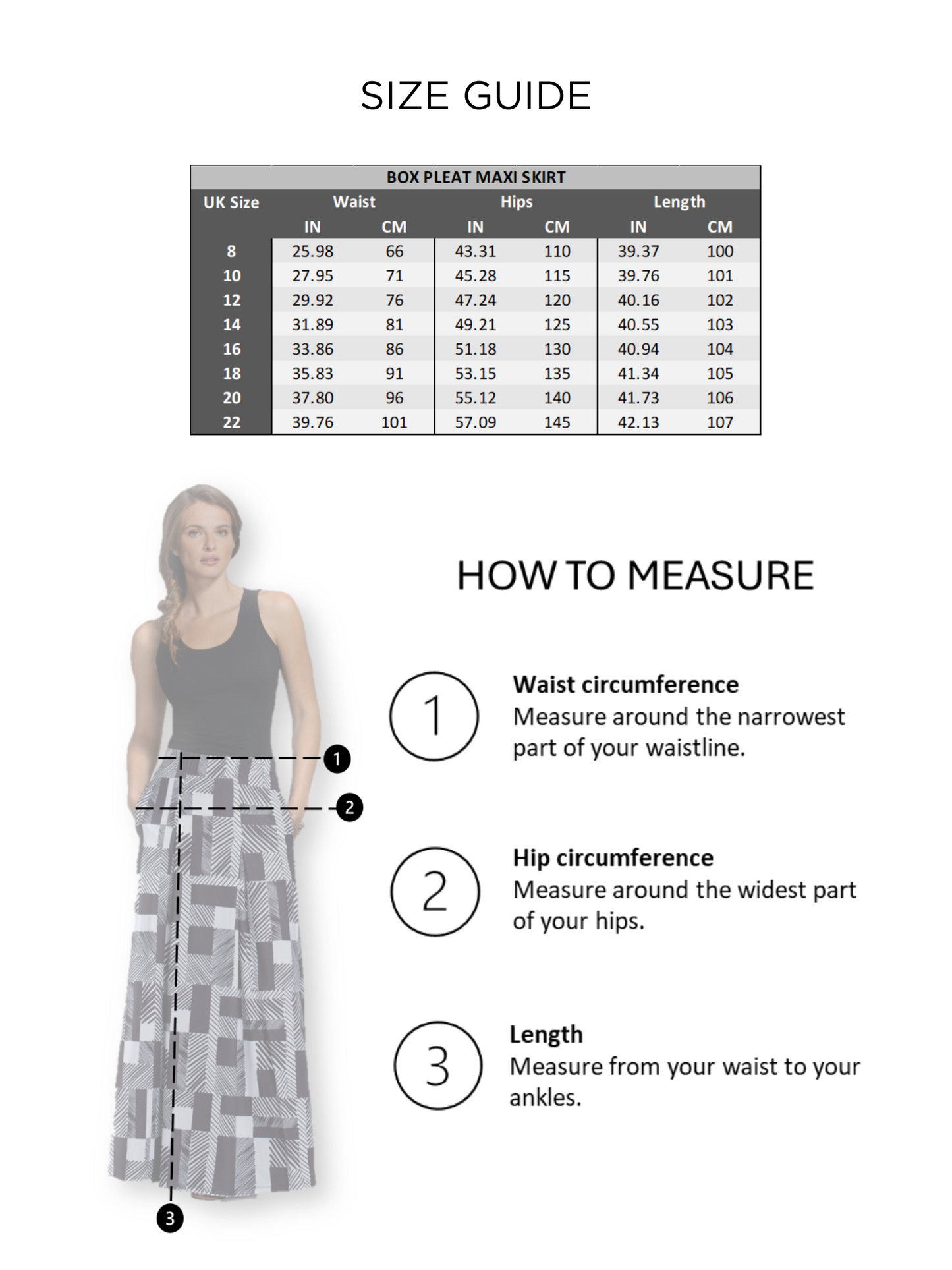 SIZE GUIDE

BOX PLEAT MAXI SKIRT

| UK Size | Waist IN | Waist CM | Hips IN | Hips CM | Length IN | Length CM |
|---|---|---|---|---|---|---|
| 8 | 25.98 | 66 | 43.31 | 110 | 39.37 | 100 |
| 10 | 27.95 | 71 | 45.28 | 115 | 39.76 | 101 |
| 12 | 29.92 | 76 | 47.24 | 120 | 40.16 | 102 |
| 14 | 31.89 | 81 | 49.21 | 125 | 40.55 | 103 |
| 16 | 33.86 | 86 | 51.18 | 130 | 40.94 | 104 |
| 18 | 35.83 | 91 | 53.15 | 135 | 41.34 | 105 |
| 20 | 37.80 | 96 | 55.12 | 140 | 41.73 | 106 |
| 22 | 39.76 | 101 | 57.09 | 145 | 42.13 | 107 |

1
2
3

HOW TO MEASURE

1
Waist circumference
Measure around the narrowest part of your waistline.

2
Hip circumference
Measure around the widest part of your hips.

3
Length
Measure from your waist to your ankles.