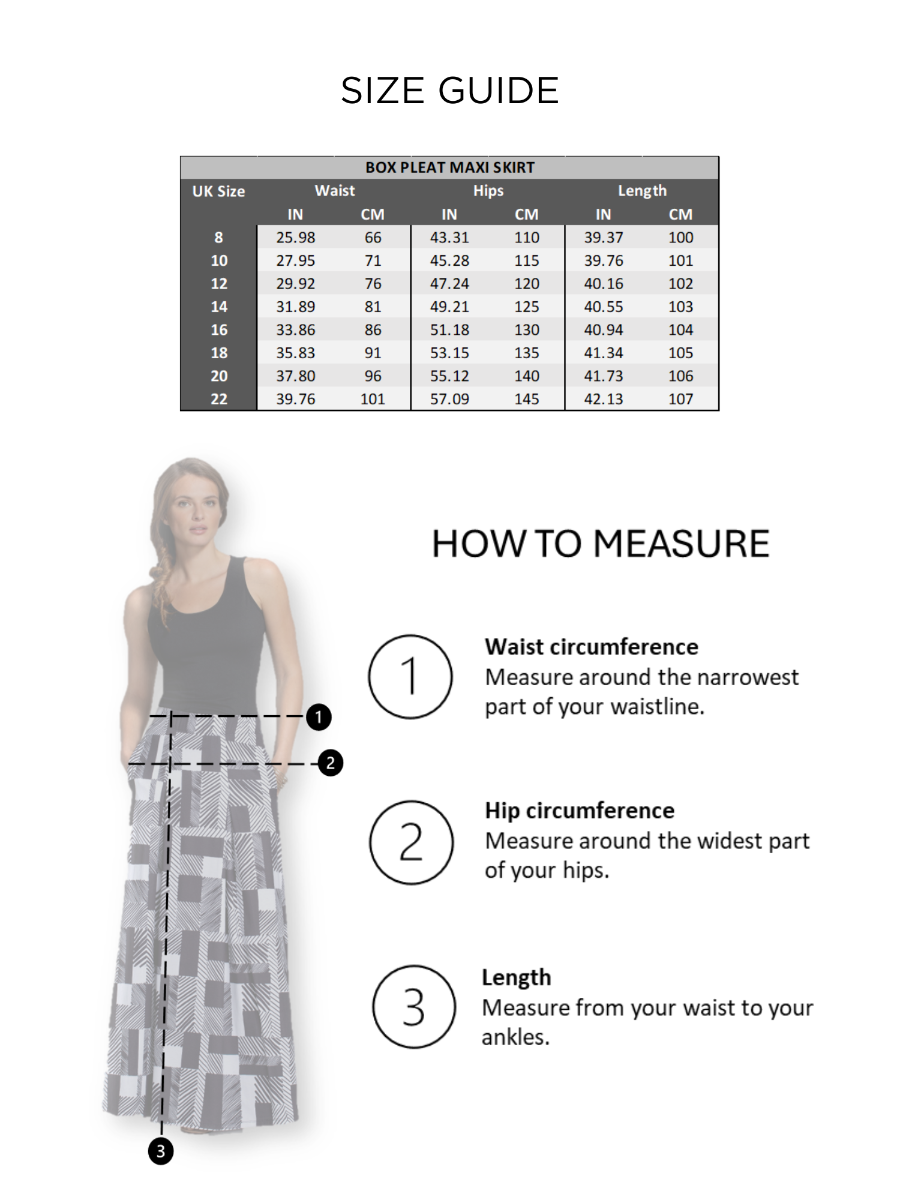 SIZE GUIDE

BOX PLEAT MAXI SKIRT

| UK Size | Waist |  | Hips |  | Length |  |
|---|---|---|---|---|---|---|
|  | IN | CM | IN | CM | IN | CM |
| 8 | 25.98 | 66 | 43.31 | 110 | 39.37 | 100 |
| 10 | 27.95 | 71 | 45.28 | 115 | 39.76 | 101 |
| 12 | 29.92 | 76 | 47.24 | 120 | 40.16 | 102 |
| 14 | 31.89 | 81 | 49.21 | 125 | 40.55 | 103 |
| 16 | 33.86 | 86 | 51.18 | 130 | 40.94 | 104 |
| 18 | 35.83 | 91 | 53.15 | 135 | 41.34 | 105 |
| 20 | 37.80 | 96 | 55.12 | 140 | 41.73 | 106 |
| 22 | 39.76 | 101 | 57.09 | 145 | 42.13 | 107 |

1
2
3

HOW TO MEASURE

1
Waist circumference
Measure around the narrowest part of your waistline.

2
Hip circumference
Measure around the widest part of your hips.

3
Length
Measure from your waist to your ankles.