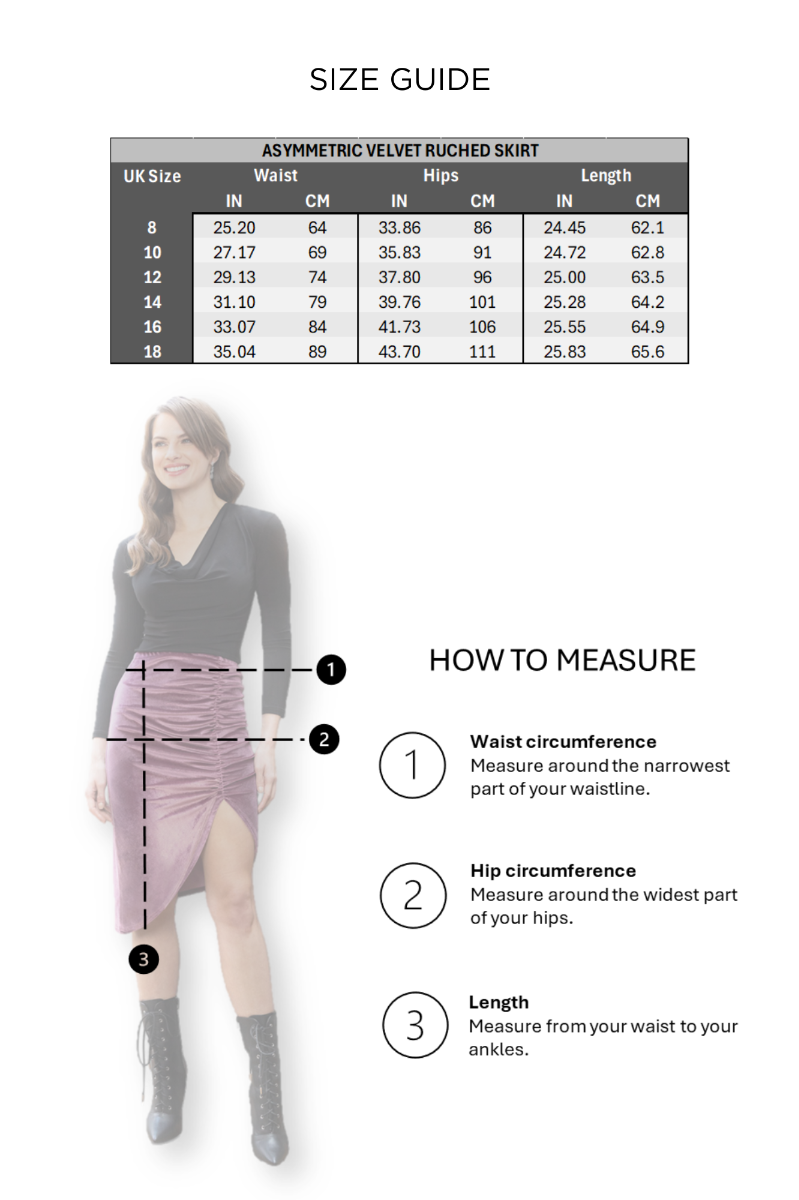 SIZE GUIDE

ASYMMETRIC VELVET RUCHED SKIRT

| UK Size | Waist IN | Waist CM | Hips IN | Hips CM | Length IN | Length CM |
|---|---|---|---|---|---|---|
| 8 | 25.20 | 64 | 33.86 | 86 | 24.45 | 62.1 |
| 10 | 27.17 | 69 | 35.83 | 91 | 24.72 | 62.8 |
| 12 | 29.13 | 74 | 37.80 | 96 | 25.00 | 63.5 |
| 14 | 31.10 | 79 | 39.76 | 101 | 25.28 | 64.2 |
| 16 | 33.07 | 84 | 41.73 | 106 | 25.55 | 64.9 |
| 18 | 35.04 | 89 | 43.70 | 111 | 25.83 | 65.6 |

1
2
3

HOW TO MEASURE

1 Waist circumference
Measure around the narrowest part of your waistline.

2 Hip circumference
Measure around the widest part of your hips.

3 Length
Measure from your waist to your ankles.