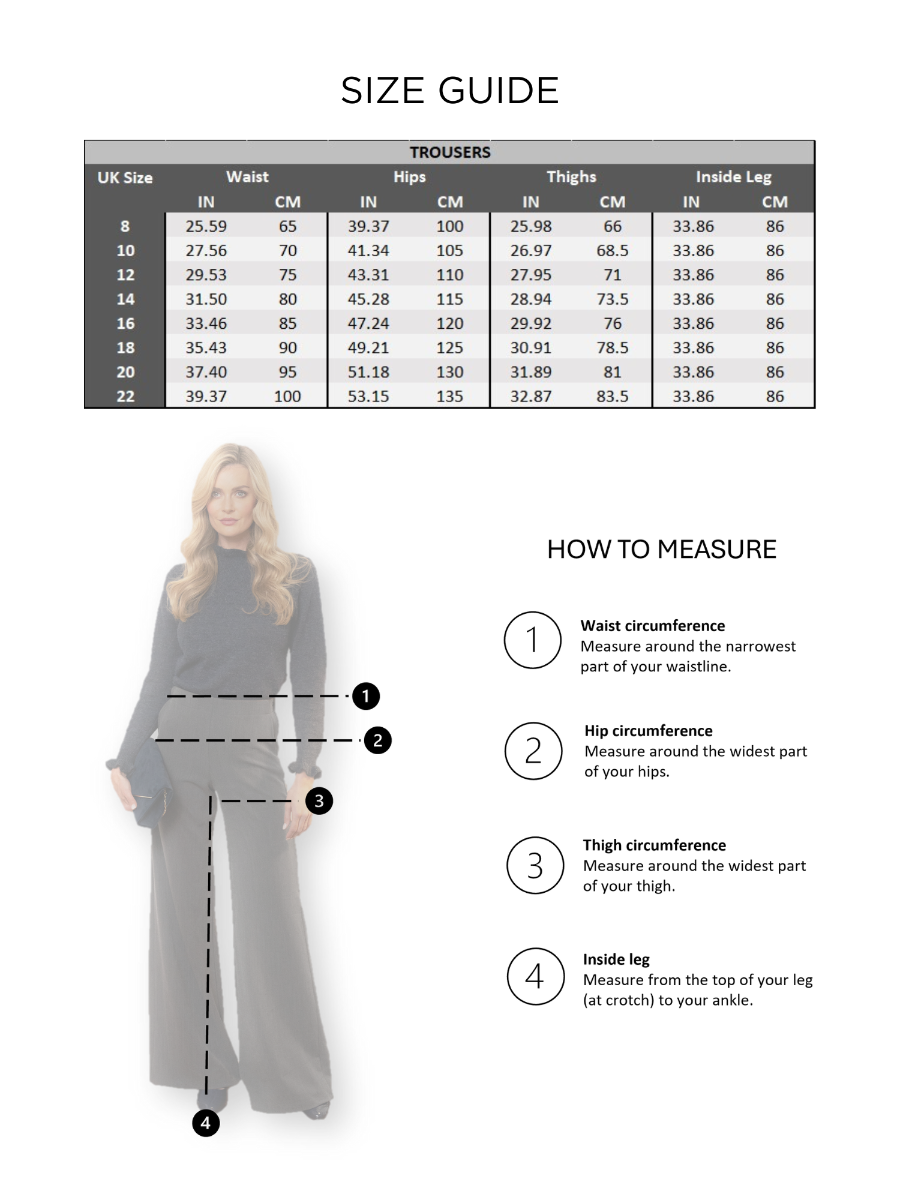 SIZE GUIDE

| TROUSERS | | | | | | | | |
|---|---|---|---|---|---|---|---|---|
| UK Size | Waist | | Hips | | Thighs | | Inside Leg | |
| | IN | CM | IN | CM | IN | CM | IN | CM |
| 8 | 25.59 | 65 | 39.37 | 100 | 25.98 | 66 | 33.86 | 86 |
| 10 | 27.56 | 70 | 41.34 | 105 | 26.97 | 68.5 | 33.86 | 86 |
| 12 | 29.53 | 75 | 43.31 | 110 | 27.95 | 71 | 33.86 | 86 |
| 14 | 31.50 | 80 | 45.28 | 115 | 28.94 | 73.5 | 33.86 | 86 |
| 16 | 33.46 | 85 | 47.24 | 120 | 29.92 | 76 | 33.86 | 86 |
| 18 | 35.43 | 90 | 49.21 | 125 | 30.91 | 78.5 | 33.86 | 86 |
| 20 | 37.40 | 95 | 51.18 | 130 | 31.89 | 81 | 33.86 | 86 |
| 22 | 39.37 | 100 | 53.15 | 135 | 32.87 | 83.5 | 33.86 | 86 |

1
2
3
4

HOW TO MEASURE

1 Waist circumference
Measure around the narrowest part of your waistline.

2 Hip circumference
Measure around the widest part of your hips.

3 Thigh circumference
Measure around the widest part of your thigh.

4 Inside leg
Measure from the top of your leg (at crotch) to your ankle.