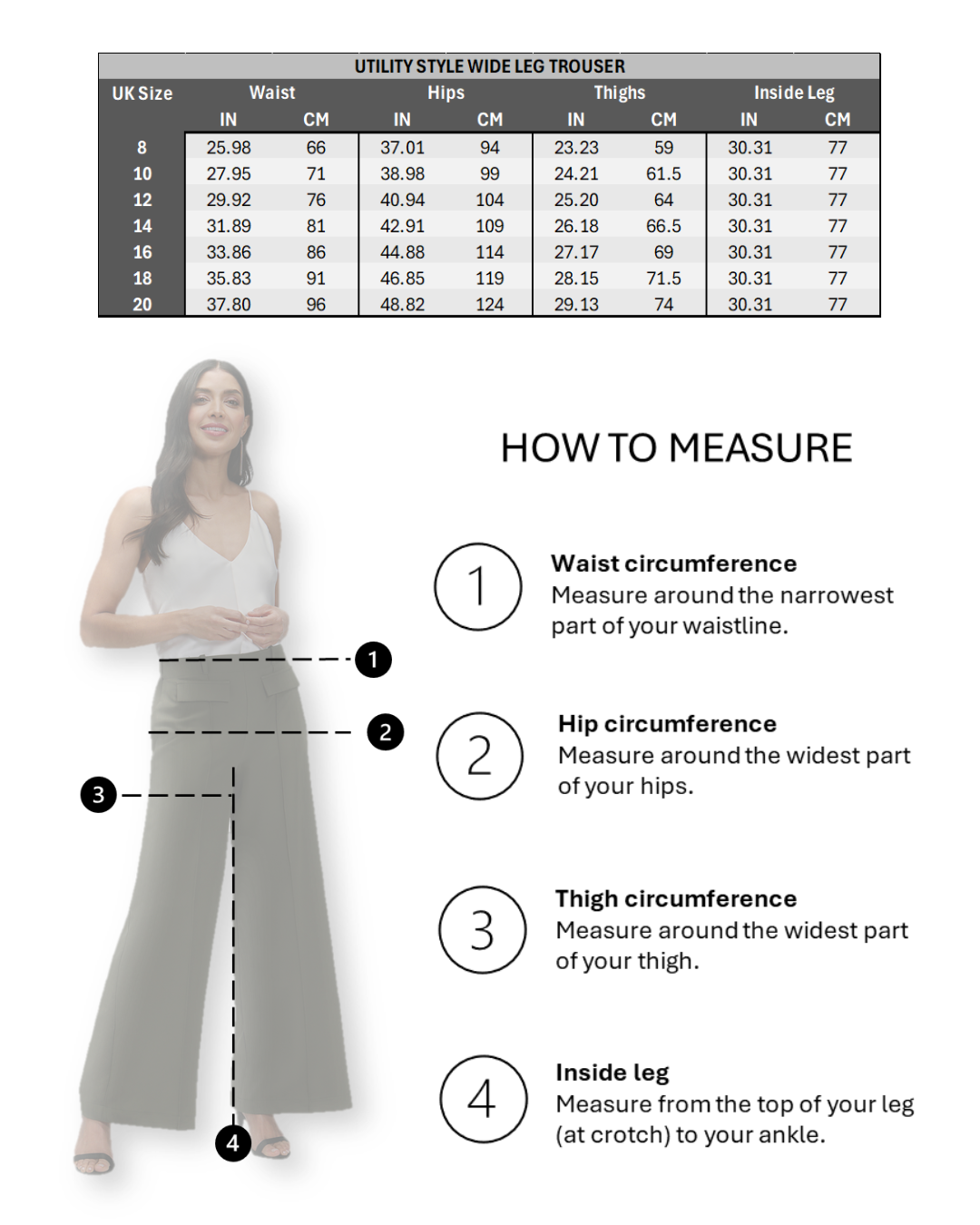 UTILITY STYLE WIDE LEG TROUSER

| UK Size | Waist IN | Waist CM | Hips IN | Hips CM | Thighs IN | Thighs CM | Inside Leg IN | Inside Leg CM |
|---|---|---|---|---|---|---|---|---|
| 8 | 25.98 | 66 | 37.01 | 94 | 23.23 | 59 | 30.31 | 77 |
| 10 | 27.95 | 71 | 38.98 | 99 | 24.21 | 61.5 | 30.31 | 77 |
| 12 | 29.92 | 76 | 40.94 | 104 | 25.20 | 64 | 30.31 | 77 |
| 14 | 31.89 | 81 | 42.91 | 109 | 26.18 | 66.5 | 30.31 | 77 |
| 16 | 33.86 | 86 | 44.88 | 114 | 27.17 | 69 | 30.31 | 77 |
| 18 | 35.83 | 91 | 46.85 | 119 | 28.15 | 71.5 | 30.31 | 77 |
| 20 | 37.80 | 96 | 48.82 | 124 | 29.13 | 74 | 30.31 | 77 |

1
2
3
4

HOW TO MEASURE

1
Waist circumference
Measure around the narrowest part of your waistline.

2
Hip circumference
Measure around the widest part of your hips.

3
Thigh circumference
Measure around the widest part of your thigh.

4
Inside leg
Measure from the top of your leg (at crotch) to your ankle.