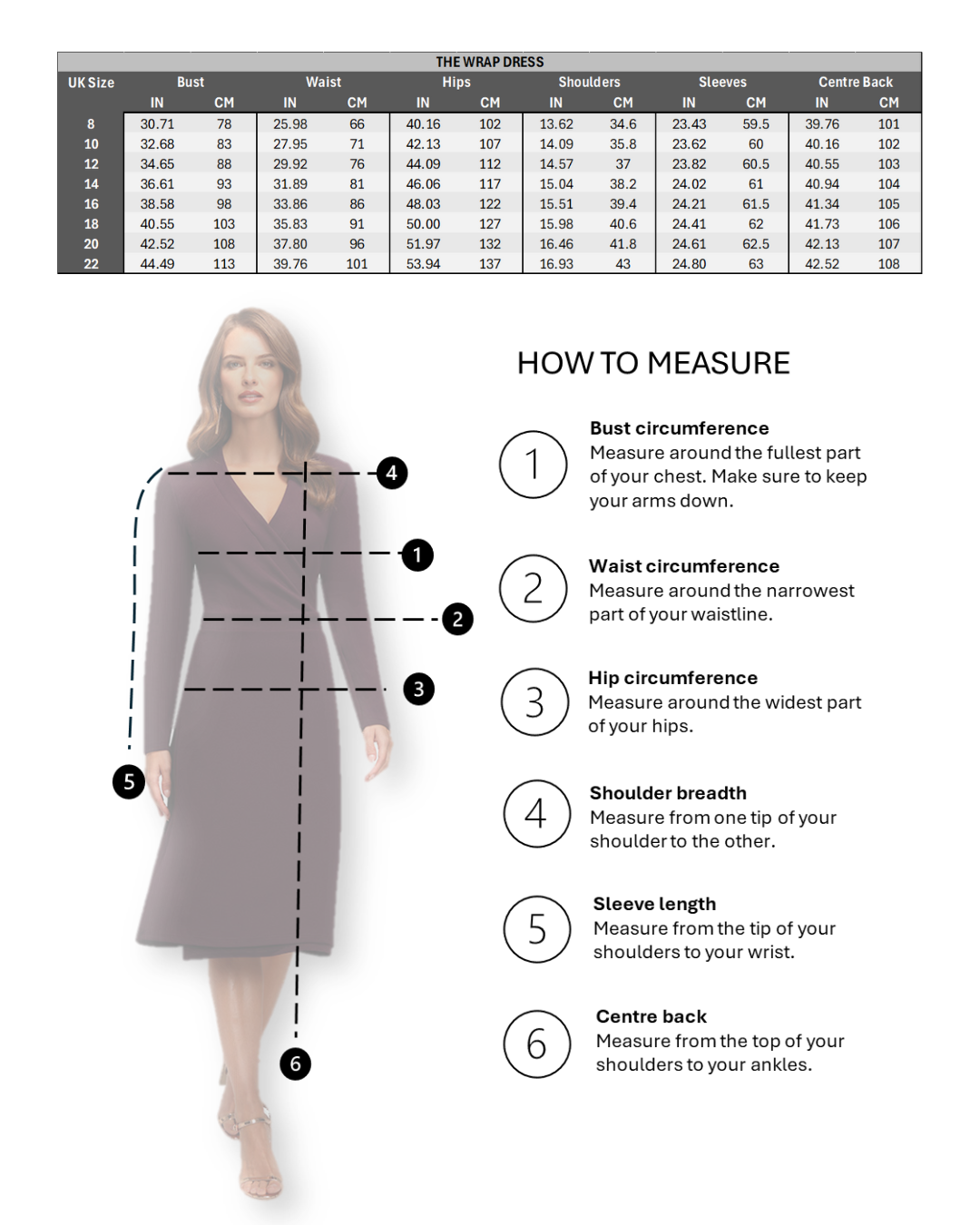 THE WRAP DRESS

| UK Size | Bust IN | Bust CM | Waist IN | Waist CM | Hips IN | Hips CM | Shoulders IN | Shoulders CM | Sleeves IN | Sleeves CM | Centre Back IN | Centre Back CM |
|---|---|---|---|---|---|---|---|---|---|---|---|---|
| 8 | 30.71 | 78 | 25.98 | 66 | 40.16 | 102 | 13.62 | 34.6 | 23.43 | 59.5 | 39.76 | 101 |
| 10 | 32.68 | 83 | 27.95 | 71 | 42.13 | 107 | 14.09 | 35.8 | 23.62 | 60 | 40.16 | 102 |
| 12 | 34.65 | 88 | 29.92 | 76 | 44.09 | 112 | 14.57 | 37 | 23.82 | 60.5 | 40.55 | 103 |
| 14 | 36.61 | 93 | 31.89 | 81 | 46.06 | 117 | 15.04 | 38.2 | 24.02 | 61 | 40.94 | 104 |
| 16 | 38.58 | 98 | 33.86 | 86 | 48.03 | 122 | 15.51 | 39.4 | 24.21 | 61.5 | 41.34 | 105 |
| 18 | 40.55 | 103 | 35.83 | 91 | 50.00 | 127 | 15.98 | 40.6 | 24.41 | 62 | 41.73 | 106 |
| 20 | 42.52 | 108 | 37.80 | 96 | 51.97 | 132 | 16.46 | 41.8 | 24.61 | 62.5 | 42.13 | 107 |
| 22 | 44.49 | 113 | 39.76 | 101 | 53.94 | 137 | 16.93 | 43 | 24.80 | 63 | 42.52 | 108 |

4
1
2
3
5
6

HOW TO MEASURE

1
Bust circumference
Measure around the fullest part of your chest. Make sure to keep your arms down.

2
Waist circumference
Measure around the narrowest part of your waistline.

3
Hip circumference
Measure around the widest part of your hips.

4
Shoulder breadth
Measure from one tip of your shoulder to the other.

5
Sleeve length
Measure from the tip of your shoulders to your wrist.

6
Centre back
Measure from the top of your shoulders to your ankles.